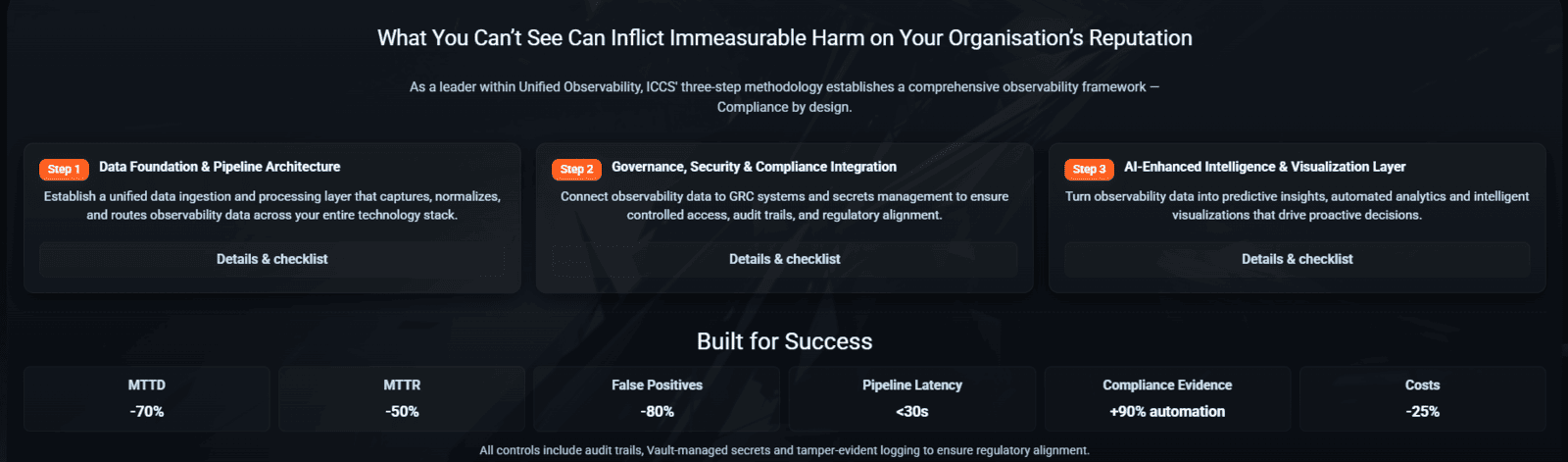 What You Can't See Can Inflict Immeasurable Harm on Your Organisation's Reputation

As a leader within Unified Observability, ICCS' three-step methodology establishes a comprehensive observability framework — Compliance by design.

Step 1 Data Foundation & Pipeline Architecture

Establish a unified data ingestion and processing layer that captures, normalizes, and routes observability data across your entire technology stack.

Details & checklist

Step 2 Governance, Security & Compliance Integration

Connect observability data to GRC systems and secrets management to ensure controlled access, audit trails, and regulatory alignment.

Details & checklist

Step 3 AI-Enhanced Intelligence & Visualization Layer

Turn observability data into predictive insights, automated analytics and intelligent visualizations that drive proactive decisions.

Details & checklist

Built for Success

MTTD
-70%

MTTR
-50%

False Positives
-80%

Pipeline Latency
<30s

Compliance Evidence
+90% automation

Costs
-25%

All controls include audit trails, Vault-managed secrets and tamper-evident logging to ensure regulatory alignment.